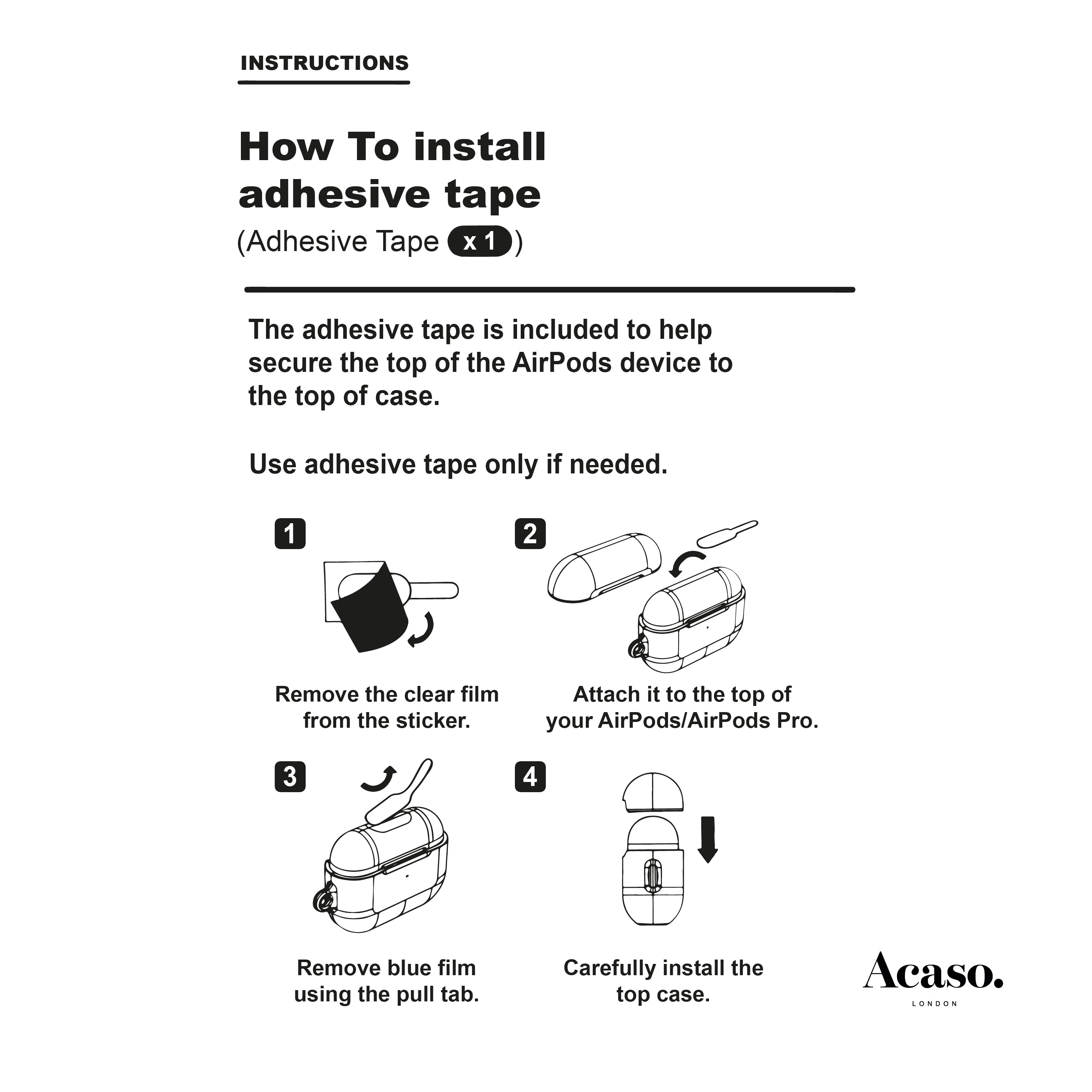 INSTRUCTIONS

How To install adhesive tape

(Adhesive Tape x 1)

The adhesive tape is included to help secure the top of the AirPods device to the top of case.

Use adhesive tape only if needed.

1

Remove the clear film from the sticker.

2

Attach it to the top of your AirPods/AirPods Pro.

3

Remove blue film using the pull tab.

4

Carefully install the top case.

Acaso.
LONDON